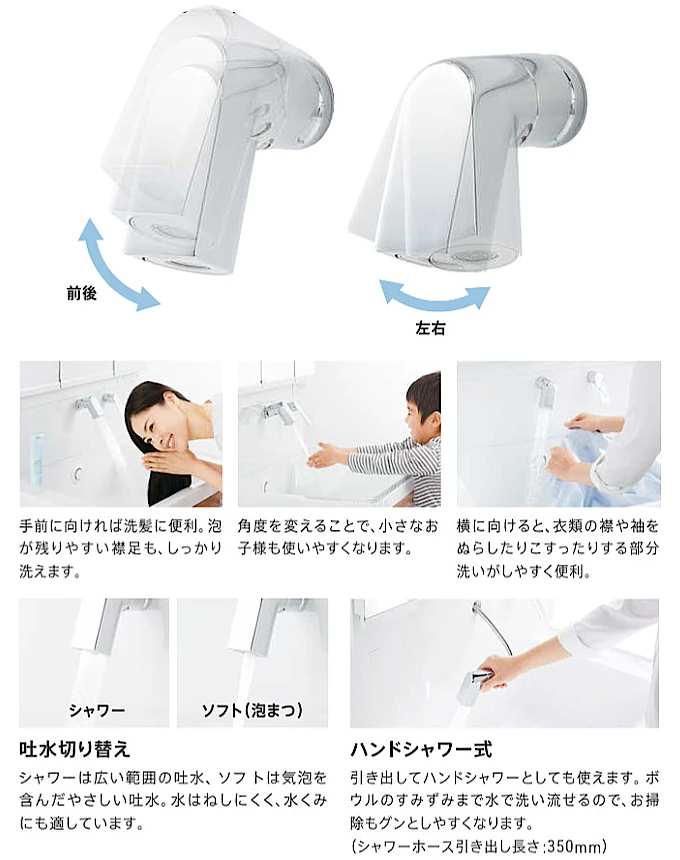 前後

左右

手前に向ければ洗髪に便利。泡が残りやすい襟足も、しっかり洗えます。

角度を変えることで、小さなお子様も使いやすくなります。

横に向けると、衣類の襟や袖をぬらしたりこすったりする部分洗いがしやすく便利。

シャワー

ソフト(泡まつ)

吐水切り替え

シャワーは広い範囲の吐水、ソフトは気泡を含んだやさしい吐水。水はねしにくく、水くみにも適しています。

ハンドシャワー式

引き出してハンドシャワーとしても使えます。ボウルのすみずみまで水で洗い流せるので、お掃除もグンとしやすくなります。
(シャワーホース引き出し長さ:350mm)